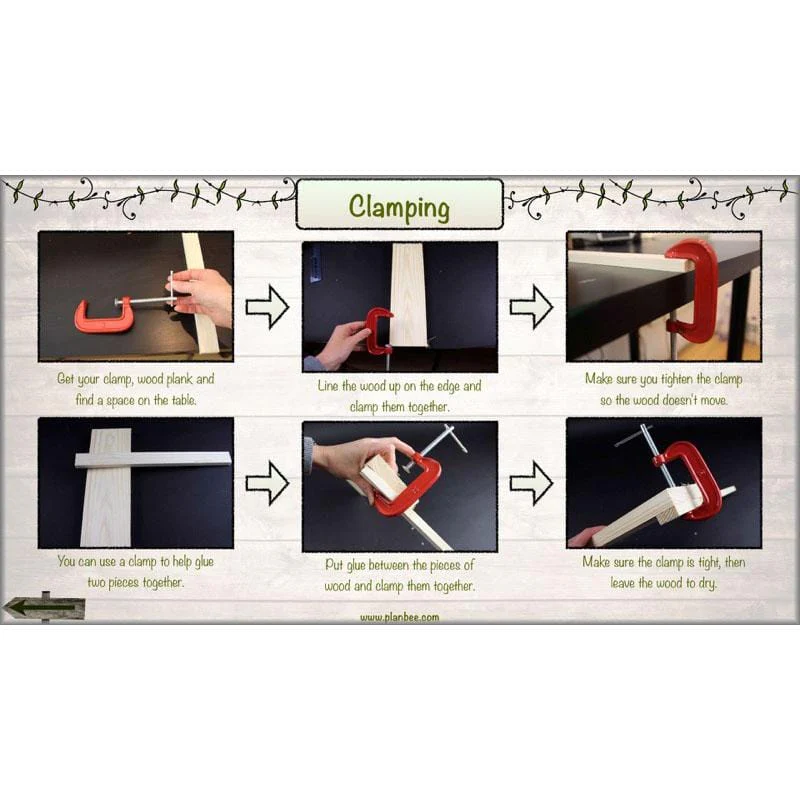 Clamping

Get your clamp, wood plank and find a space on the table.

Line the wood up on the edge and clamp them together.

Make sure you tighten the clamp so the wood doesn't move.

You can use a clamp to help glue two pieces together.

Put glue between the pieces of wood and clamp them together.

Make sure the clamp is tight, then leave the wood to dry.

www.planbee.com